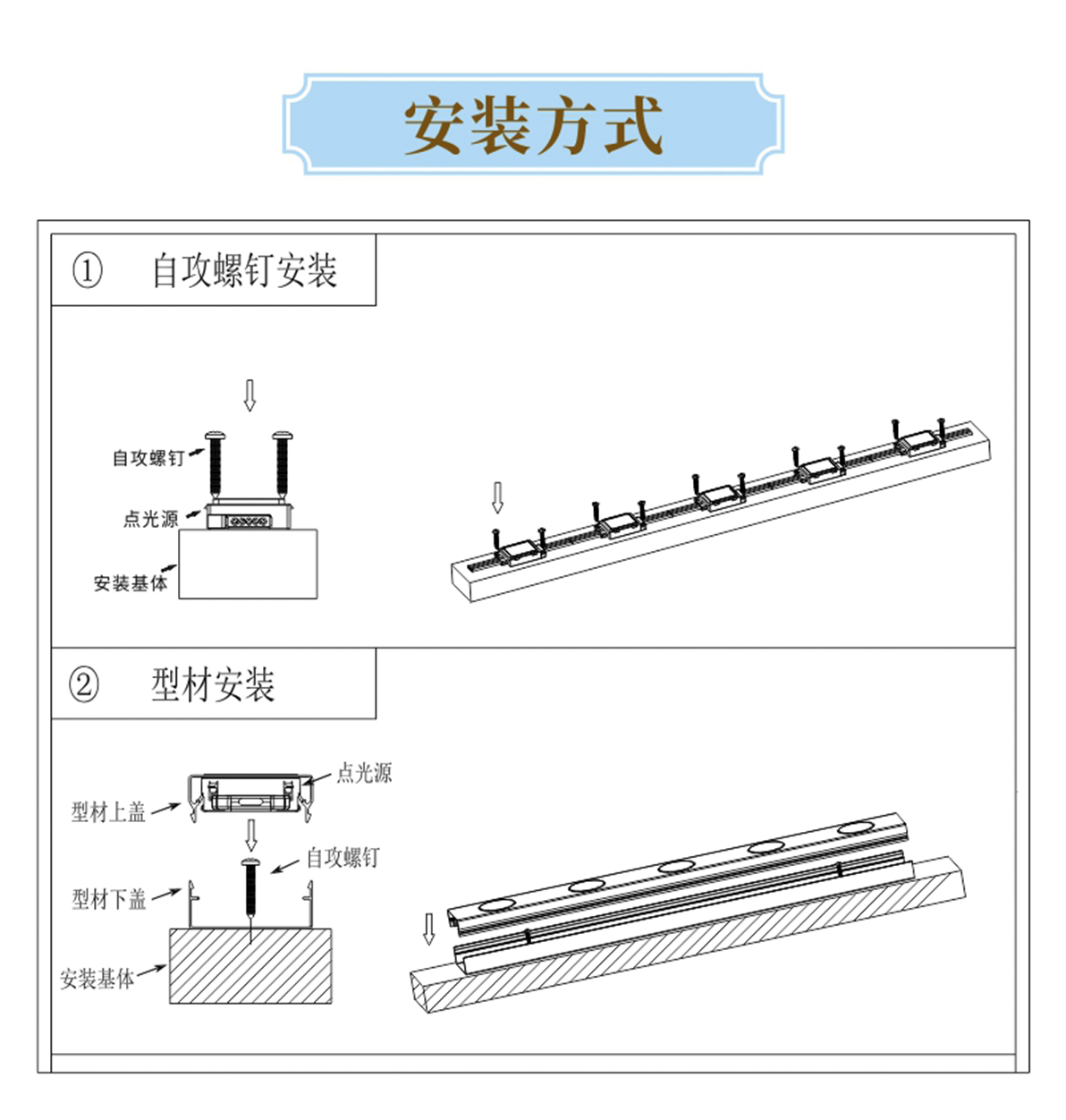 安装方式

① 自攻螺钉安装

自攻螺钉

点光源

安装基体

② 型材安装

点光源

型材上盖

自攻螺钉

型材下盖

安装基体