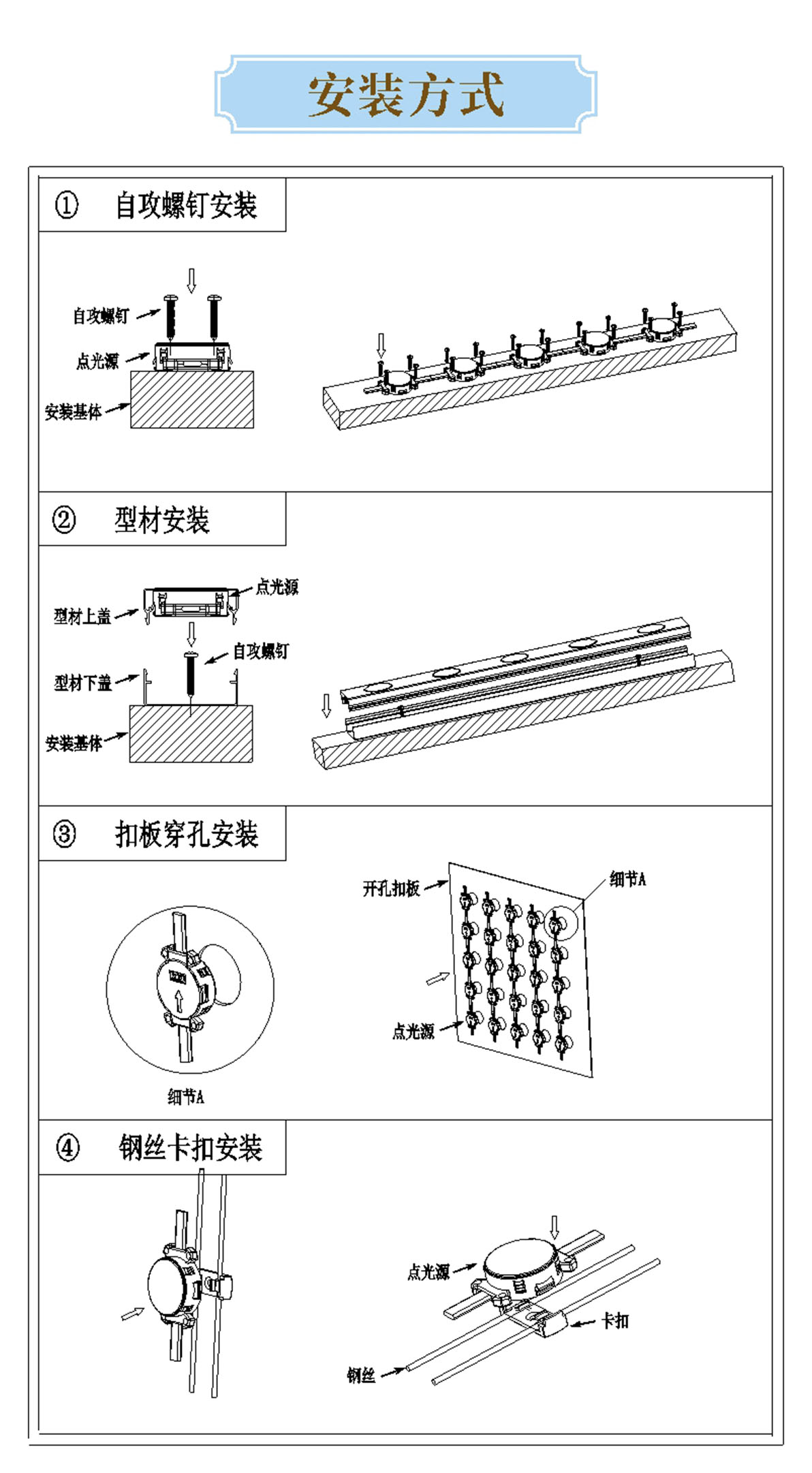 安装方式

① 自攻螺钉安装

自攻螺钉
点光源
安装基体

② 型材安装

点光源
型材上盖
自攻螺钉
型材下盖
安装基体

③ 扣板穿孔安装

开孔扣板
细节A
点光源
细节A

④ 钢丝卡扣安装

点光源
卡扣
钢丝