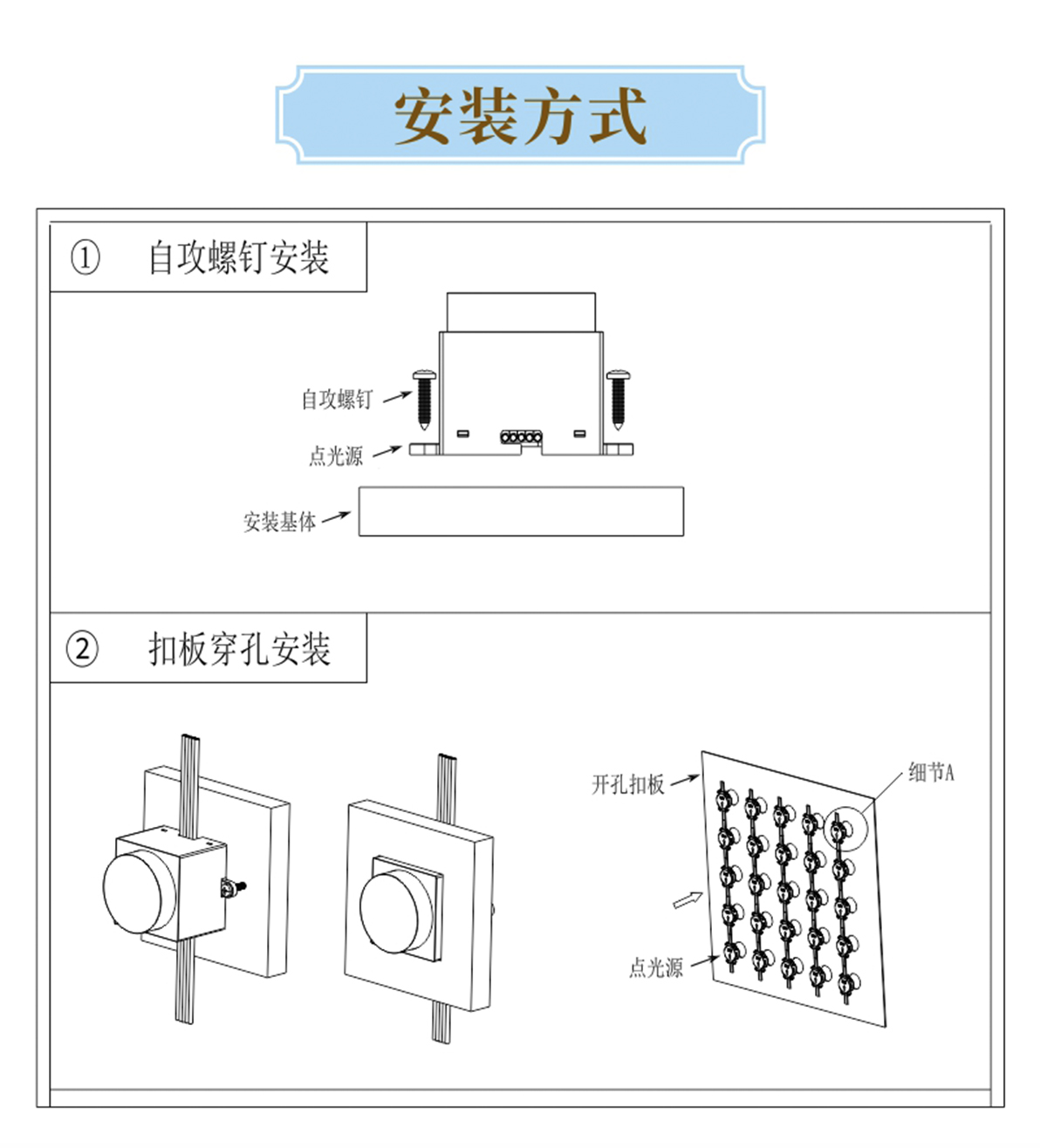 安装方式

① 自攻螺钉安装

自攻螺钉

点光源

安装基体

② 扣板穿孔安装

开孔扣板

细节A

点光源