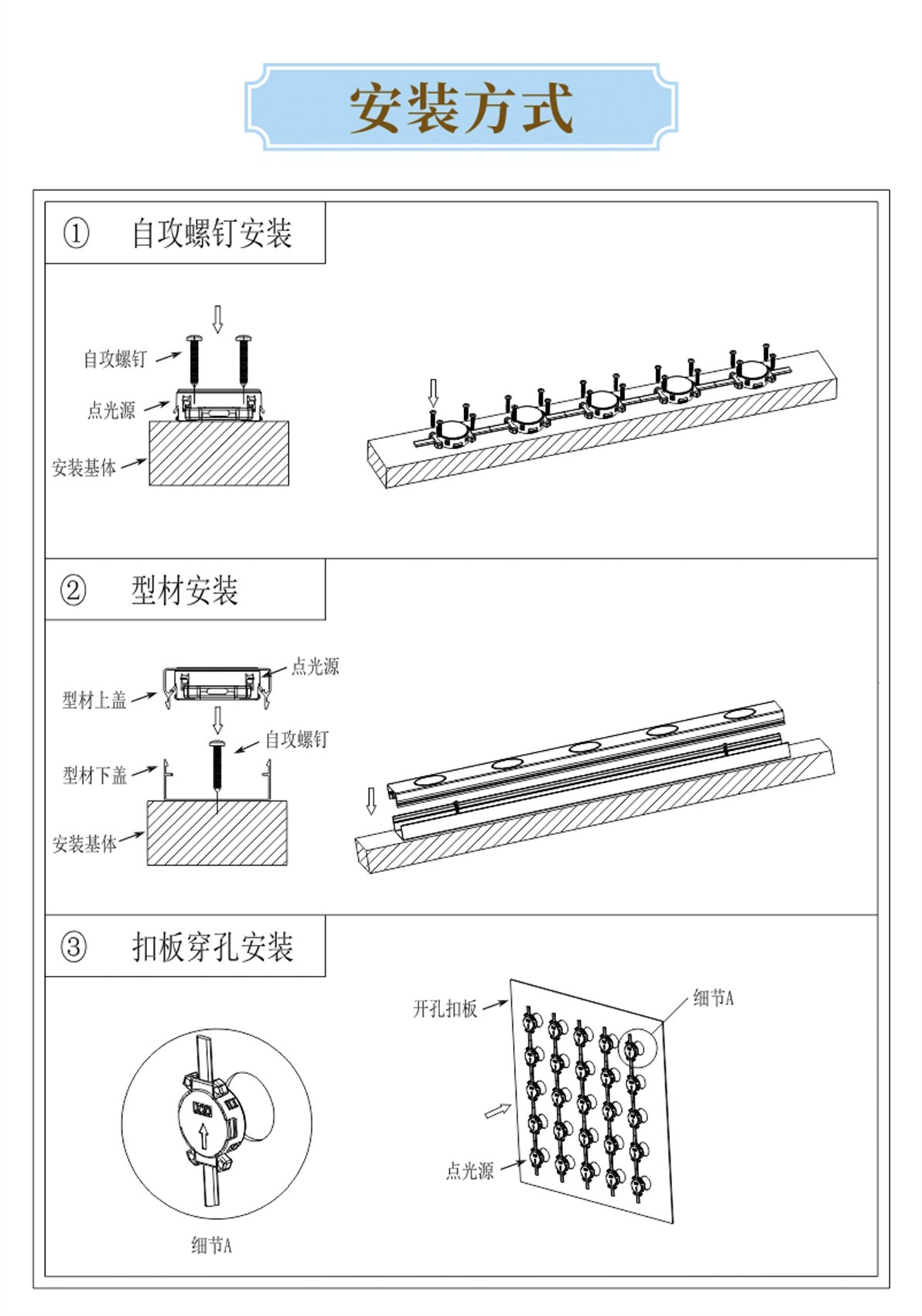 安装方式

① 自攻螺钉安装

自攻螺钉
点光源
安装基体

② 型材安装

点光源
型材上盖
自攻螺钉
型材下盖
安装基体

③ 扣板穿孔安装

开孔扣板
细节A
点光源
细节A