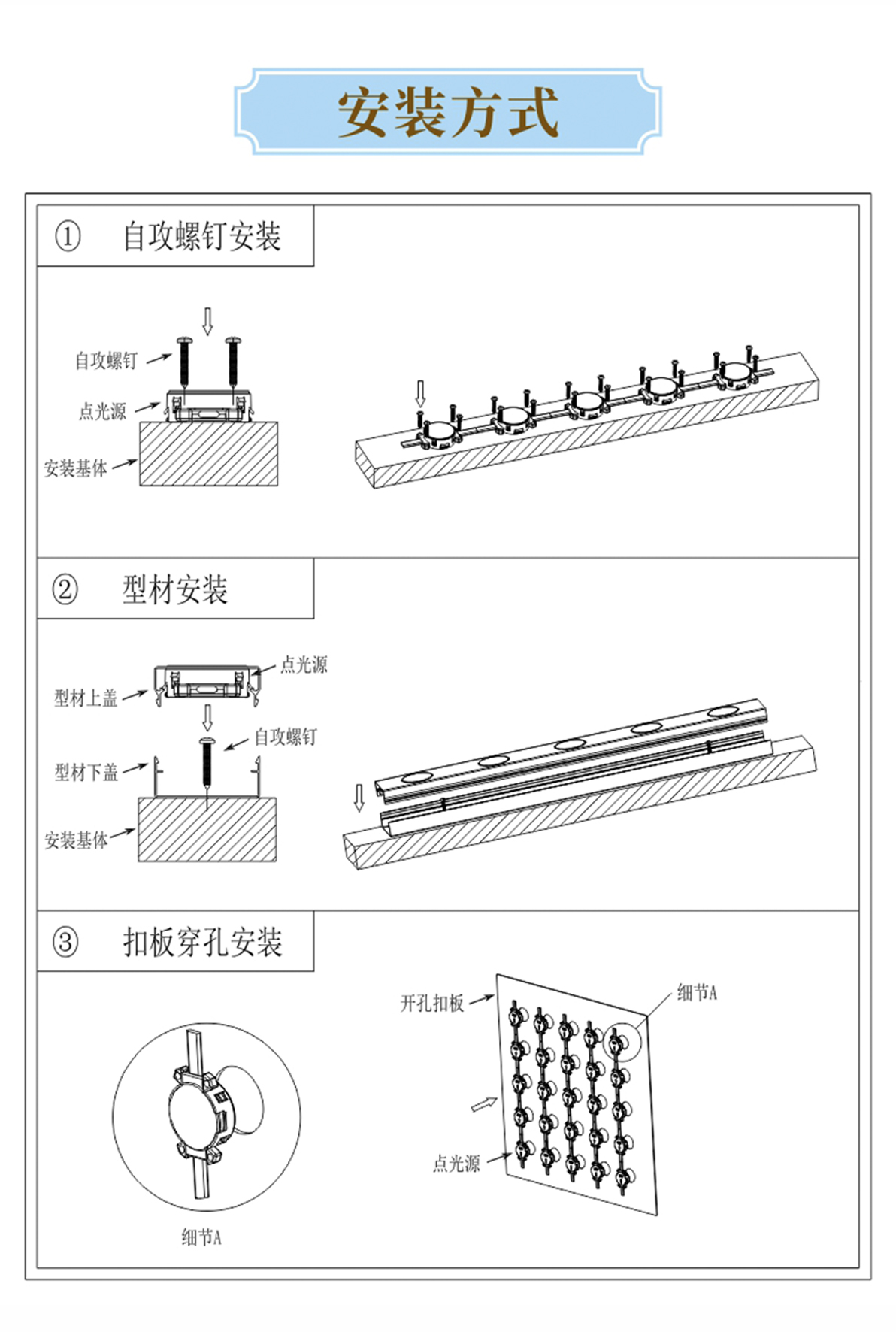 安装方式

① 自攻螺钉安装

自攻螺钉
点光源
安装基体

② 型材安装

点光源
型材上盖
自攻螺钉
型材下盖
安装基体

③ 扣板穿孔安装

开孔扣板
细节A
点光源

细节A